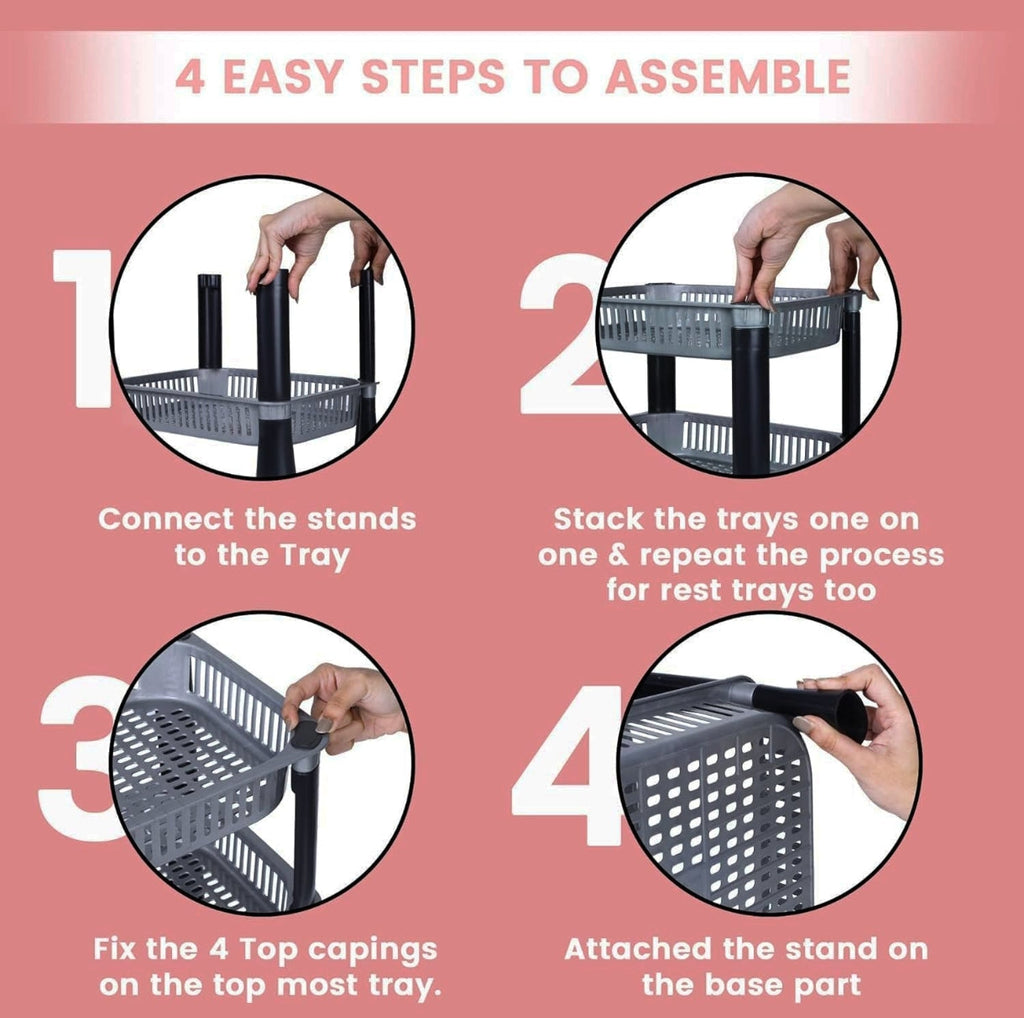 4 EASY STEPS TO ASSEMBLE

1

Connect the stands to the Tray

2

Stack the trays one on one & repeat the process for rest trays too

3

Fix the 4 Top capings on the top most tray.

4

Attached the stand on the base part